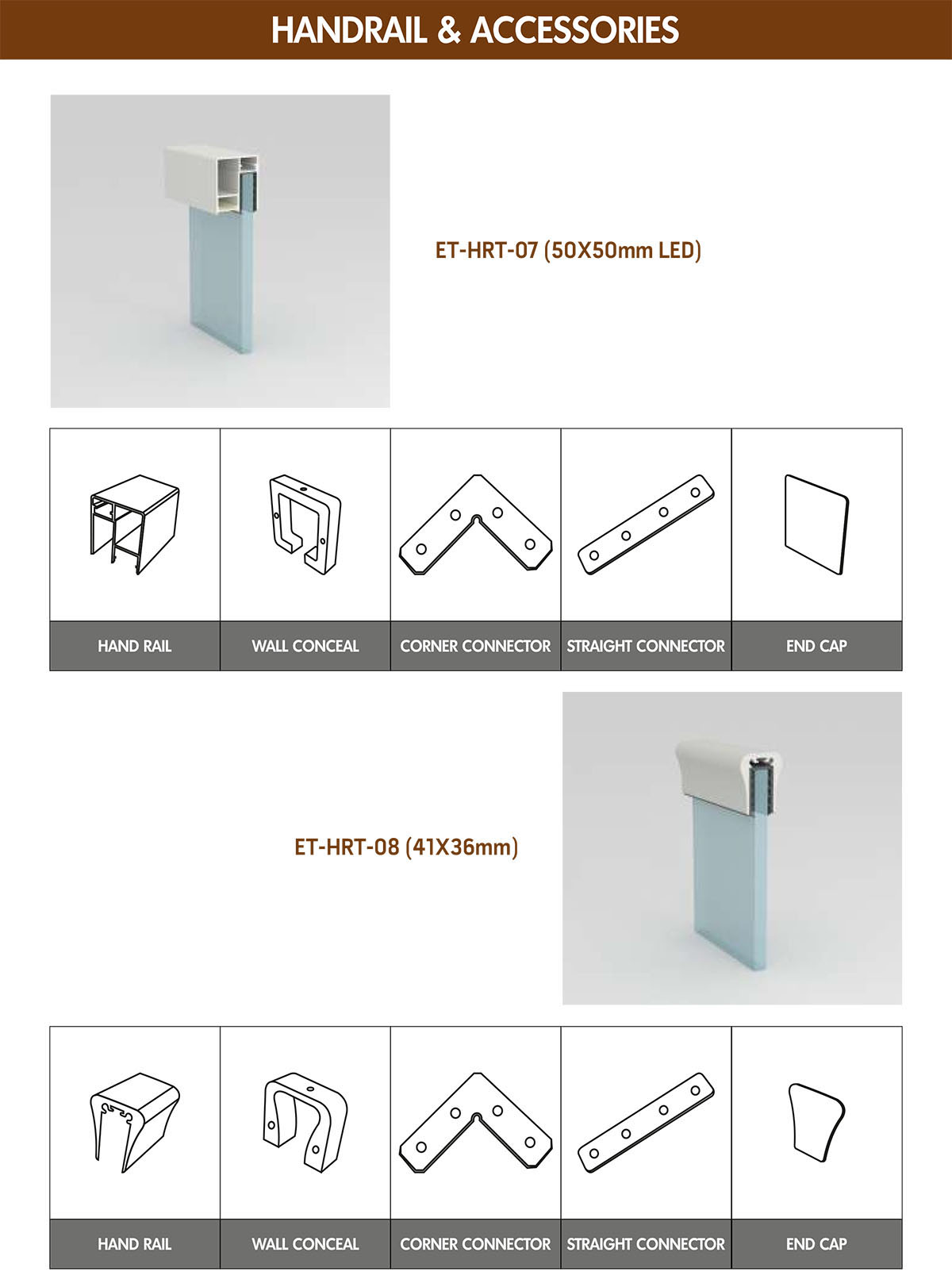 HANDRAIL & ACCESSORIES

ET-HRT-07 (50X50mm LED)

| HAND RAIL | WALL CONCEAL | CORNER CONNECTOR | STRAIGHT CONNECTOR | END CAP |
|---|---|---|---|---|

ET-HRT-08 (41X36mm)

| HAND RAIL | WALL CONCEAL | CORNER CONNECTOR | STRAIGHT CONNECTOR | END CAP |
|---|---|---|---|---|